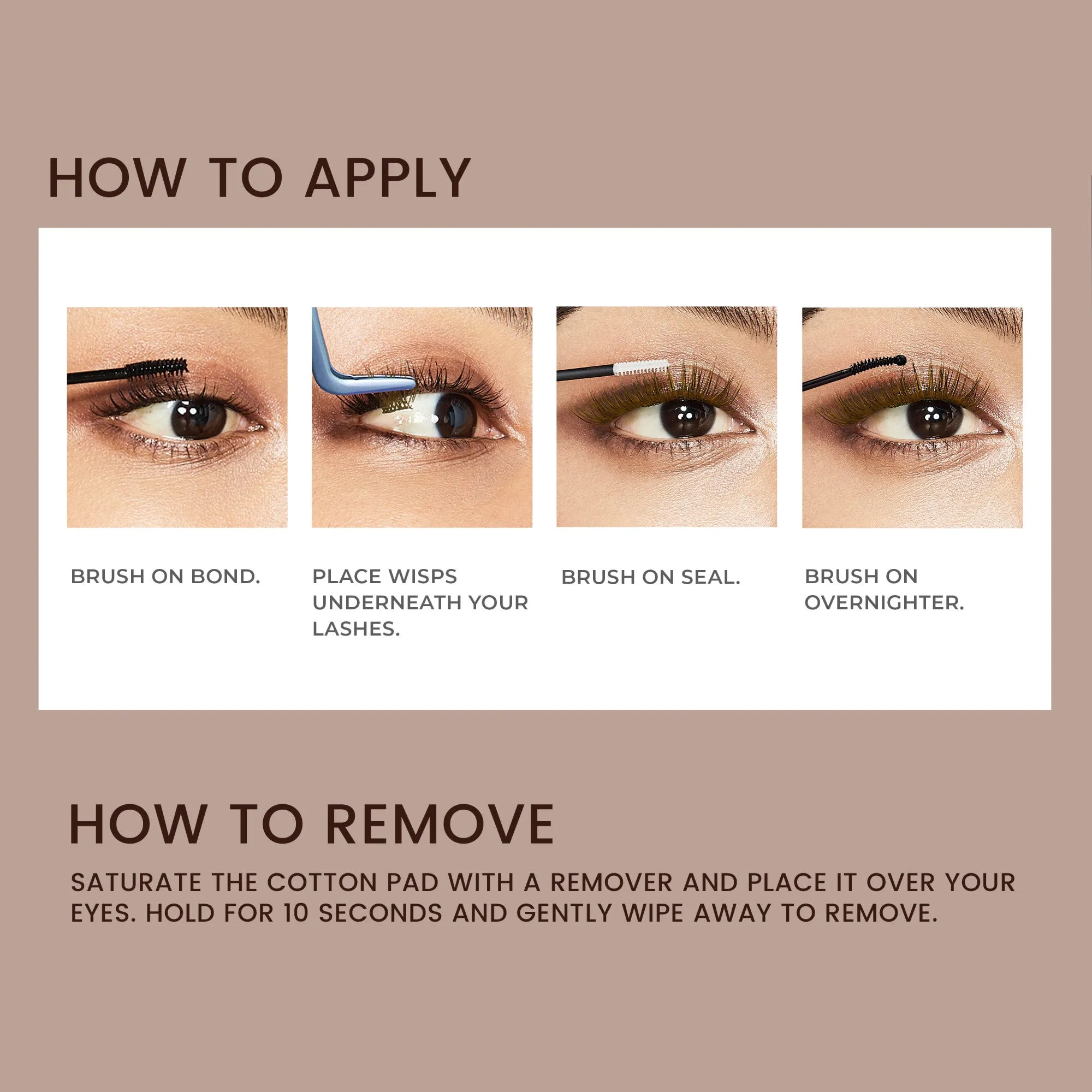 HOW TO APPLY

BRUSH ON BOND.

PLACE WISPS UNDERNEATH YOUR LASHES.

BRUSH ON SEAL.

BRUSH ON OVERNIGHTER.

HOW TO REMOVE

SATURATE THE COTTON PAD WITH A REMOVER AND PLACE IT OVER YOUR EYES. HOLD FOR 10 SECONDS AND GENTLY WIPE AWAY TO REMOVE.